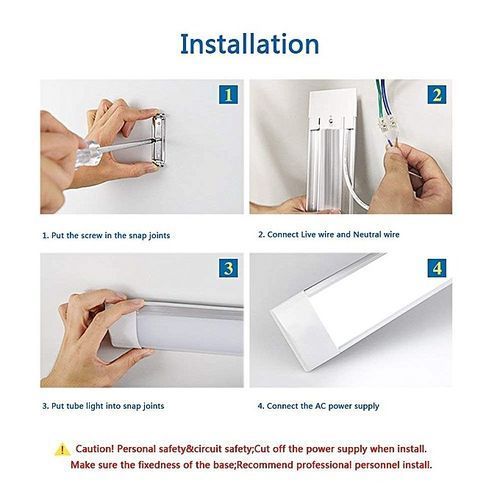 Installation

1

2

1. Put the screw in the snap joints

2. Connect Live wire and Neutral wire

3

4

3. Put tube light into snap joints

4. Connect the AC power supply

Caution! Personal safety&circuit safety;Cut off the power supply when install. Make sure the fixedness of the base;Recommend professional personnel install.