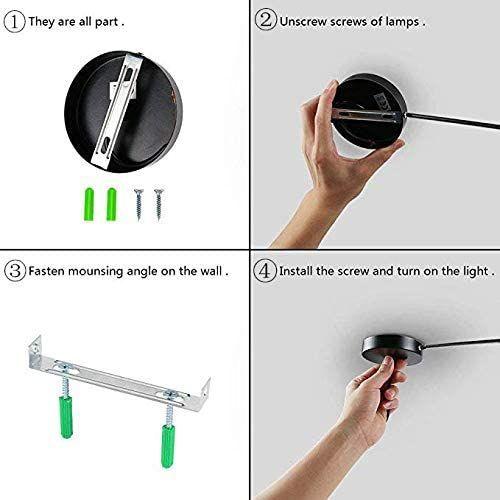 ① They are all part .

② Unscrew screws of lamps .

③ Fasten mounsing angle on the wall .

④ Install the screw and turn on the light .